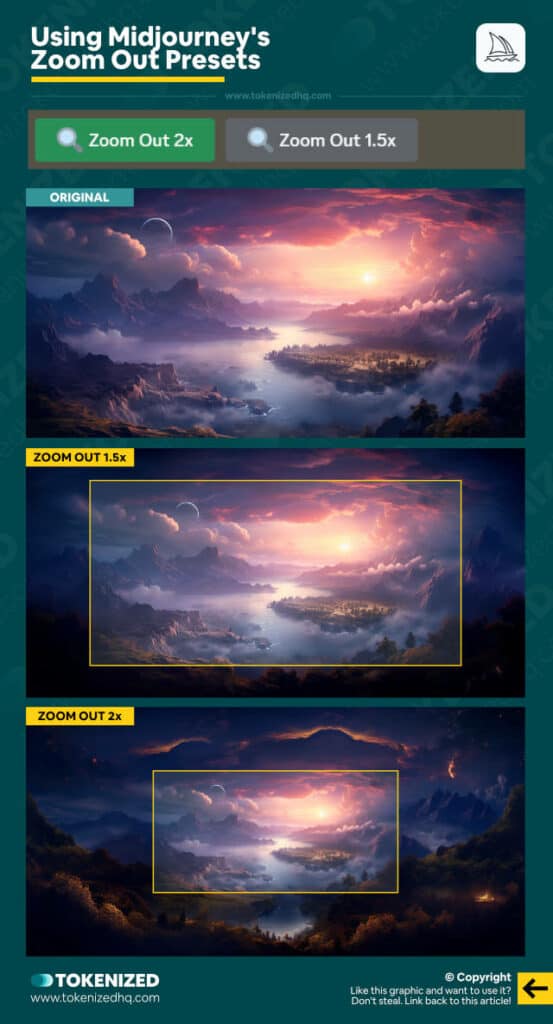 Using Midjourney's Zoom Out Presets

www.tokenizedhq.com

Zoom Out 2x

Zoom Out 1.5x

ORIGINAL

ZOOM OUT 1.5x

ZOOM OUT 2x

TOKENIZED
www.tokenizedhq.com

© Copyright
Like this graphic and want to use it?
Don't steal. Link back to this article!