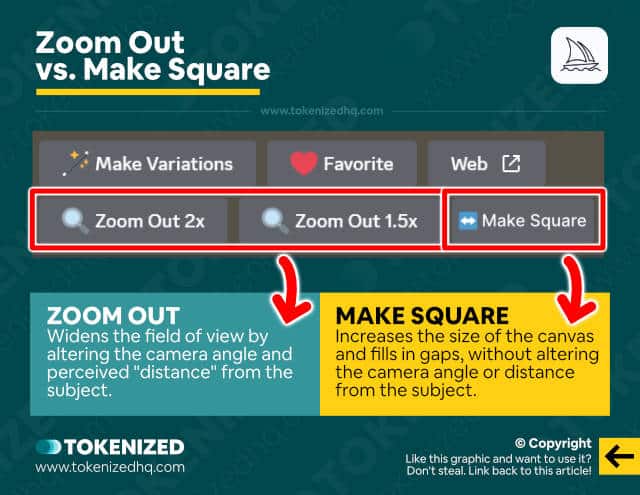 Zoom Out vs. Make Square

www.tokenizedhq.com

Make Variations

Favorite

Web

Zoom Out 2x

Zoom Out 1.5x

Make Square

ZOOM OUT
Widens the field of view by altering the camera angle and perceived "distance" from the subject.

MAKE SQUARE
Increases the size of the canvas and fills in gaps, without altering the camera angle or distance from the subject.

TOKENIZED
www.tokenizedhq.com

© Copyright
Like this graphic and want to use it?
Don't steal. Link back to this article!