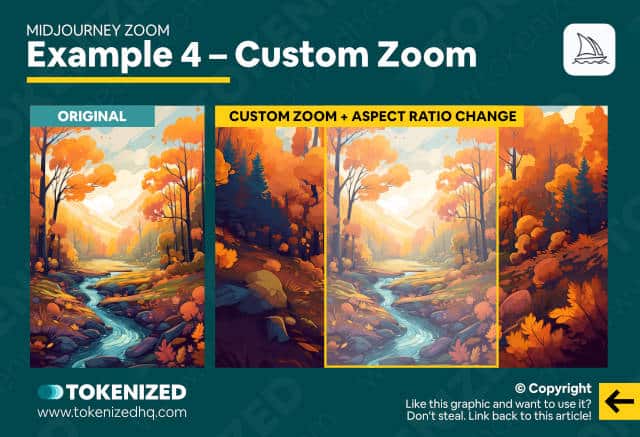 MIDJOURNEY ZOOM
Example 4 – Custom Zoom

ORIGINAL

CUSTOM ZOOM + ASPECT RATIO CHANGE

TOKENIZED
www.tokenizedhq.com

© Copyright
Like this graphic and want to use it?
Don't steal. Link back to this article!