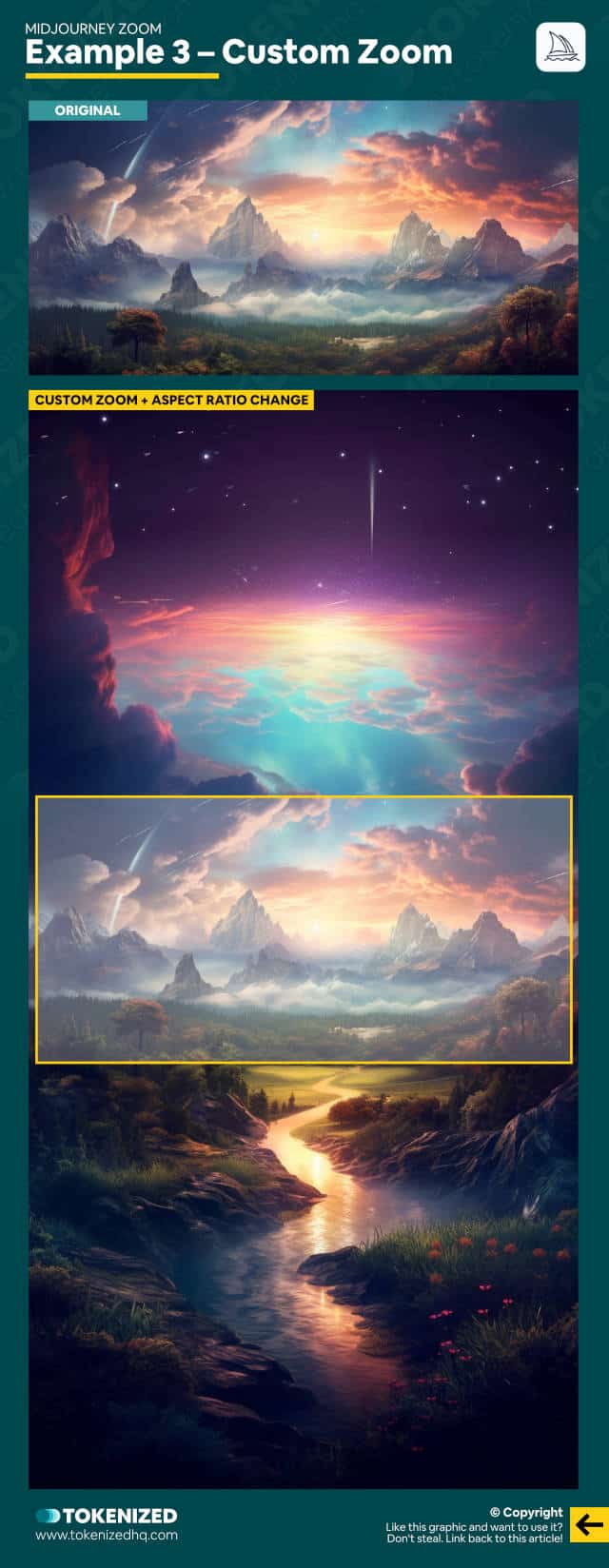 MIDJOURNEY ZOOM
Example 3 – Custom Zoom

ORIGINAL

CUSTOM ZOOM + ASPECT RATIO CHANGE

TOKENIZED
www.tokenizedhq.com

© Copyright
Like this graphic and want to use it?
Don't steal. Link back to this article!