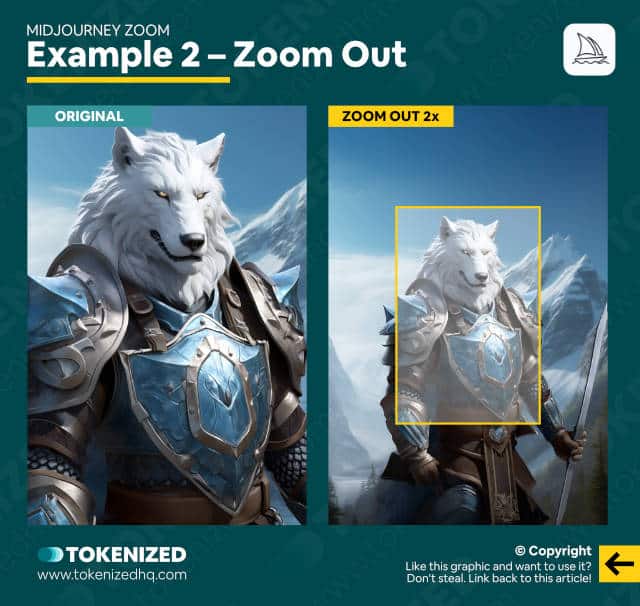 MIDJOURNEY ZOOM

Example 2 – Zoom Out

ORIGINAL

ZOOM OUT 2x

TOKENIZED
www.tokenizedhq.com

© Copyright
Like this graphic and want to use it?
Don't steal. Link back to this article!