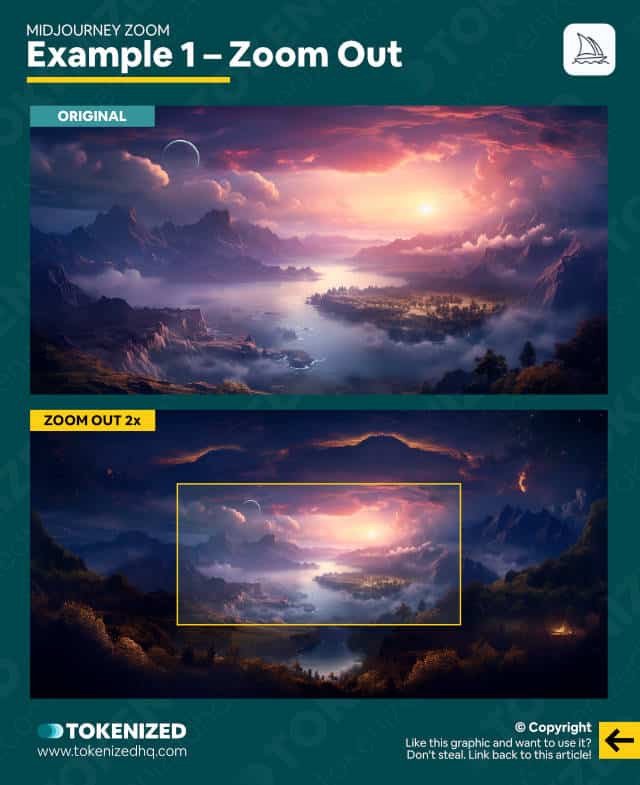 MIDJOURNEY ZOOM
Example 1 – Zoom Out

ORIGINAL

ZOOM OUT 2x

TOKENIZED
www.tokenizedhq.com

© Copyright
Like this graphic and want to use it?
Don't steal. Link back to this article!