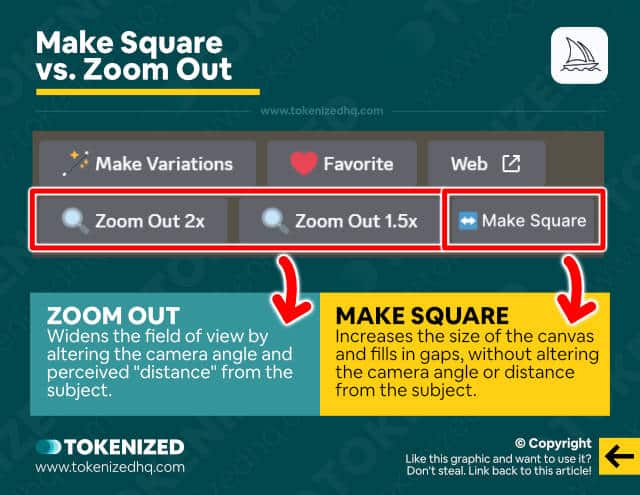 Make Square vs. Zoom Out

www.tokenizedhq.com

Make Variations

Favorite

Web

Zoom Out 2x

Zoom Out 1.5x

Make Square

ZOOM OUT
Widens the field of view by altering the camera angle and perceived "distance" from the subject.

MAKE SQUARE
Increases the size of the canvas and fills in gaps, without altering the camera angle or distance from the subject.

TOKENIZED
www.tokenizedhq.com

© Copyright
Like this graphic and want to use it?
Don't steal. Link back to this article!