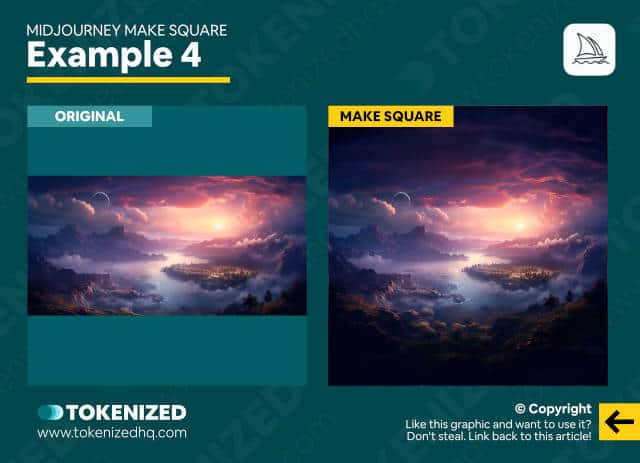 MIDJOURNEY MAKE SQUARE
Example 4

ORIGINAL

MAKE SQUARE

TOKENIZED
www.tokenizedhq.com

© Copyright
Like this graphic and want to use it?
Don't steal. Link back to this article!