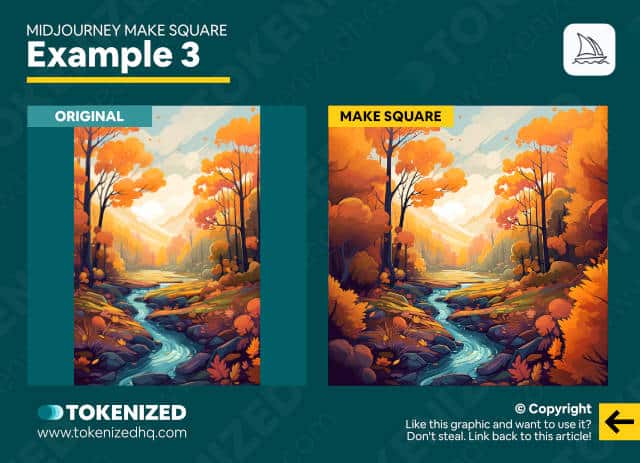 MIDJOURNEY MAKE SQUARE
Example 3

ORIGINAL

MAKE SQUARE

TOKENIZED
www.tokenizedhq.com

© Copyright
Like this graphic and want to use it?
Don't steal. Link back to this article!