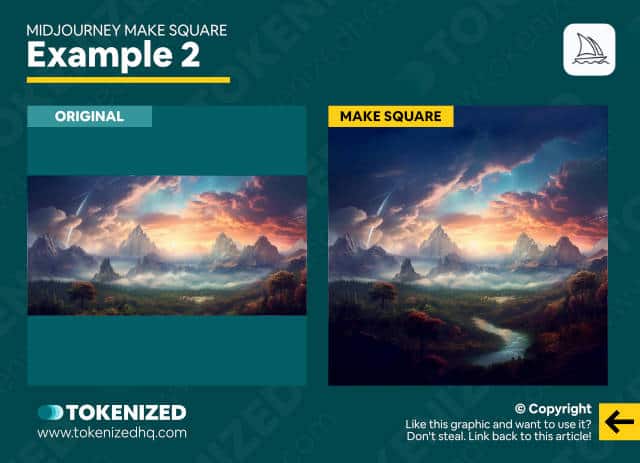 MIDJOURNEY MAKE SQUARE
Example 2

ORIGINAL

MAKE SQUARE

TOKENIZED
www.tokenizedhq.com

© Copyright
Like this graphic and want to use it?
Don't steal. Link back to this article!