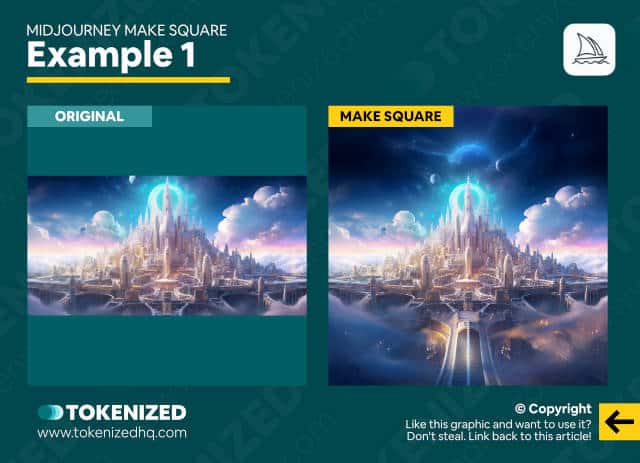 MIDJOURNEY MAKE SQUARE
Example 1

ORIGINAL

MAKE SQUARE

TOKENIZED
www.tokenizedhq.com

© Copyright
Like this graphic and want to use it?
Don't steal. Link back to this article!