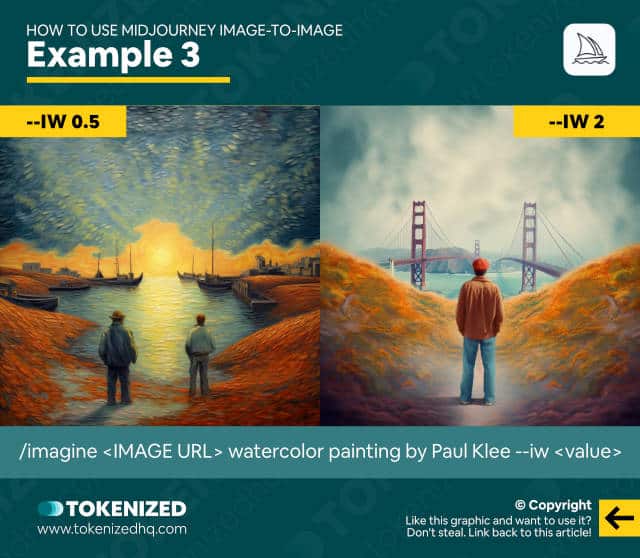 HOW TO USE MIDJOURNEY IMAGE-TO-IMAGE
Example 3

--IW 0.5

--IW 2

/imagine <IMAGE URL> watercolor painting by Paul Klee --iw <value>

TOKENIZED
www.tokenizedhq.com

© Copyright
Like this graphic and want to use it?
Don't steal. Link back to this article!