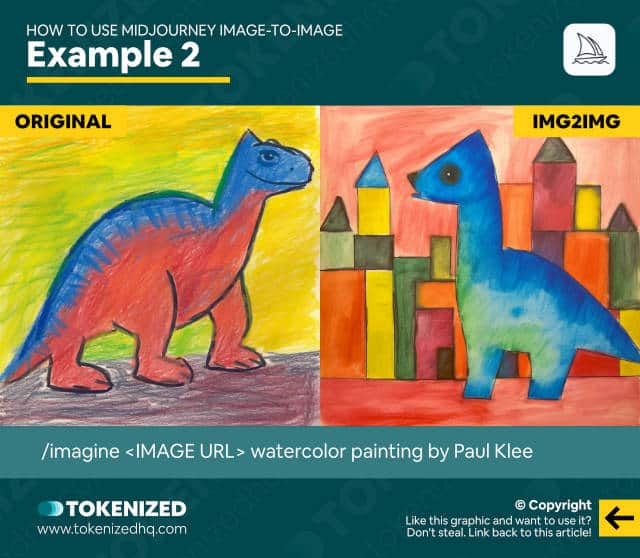 HOW TO USE MIDJOURNEY IMAGE-TO-IMAGE
Example 2

ORIGINAL

IMG2IMG

/imagine <IMAGE URL> watercolor painting by Paul Klee

TOKENIZED
www.tokenizedhq.com

© Copyright
Like this graphic and want to use it?
Don't steal. Link back to this article!