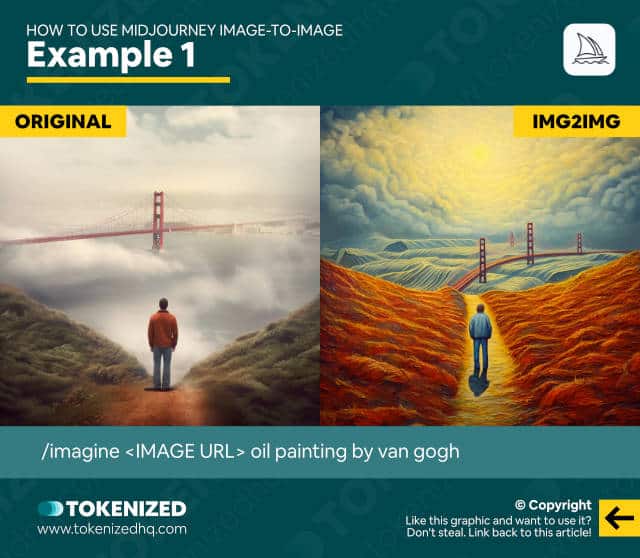 HOW TO USE MIDJOURNEY IMAGE-TO-IMAGE
Example 1

ORIGINAL

IMG2IMG

/imagine <IMAGE URL> oil painting by van gogh

TOKENIZED
www.tokenizedhq.com

© Copyright
Like this graphic and want to use it?
Don't steal. Link back to this article!