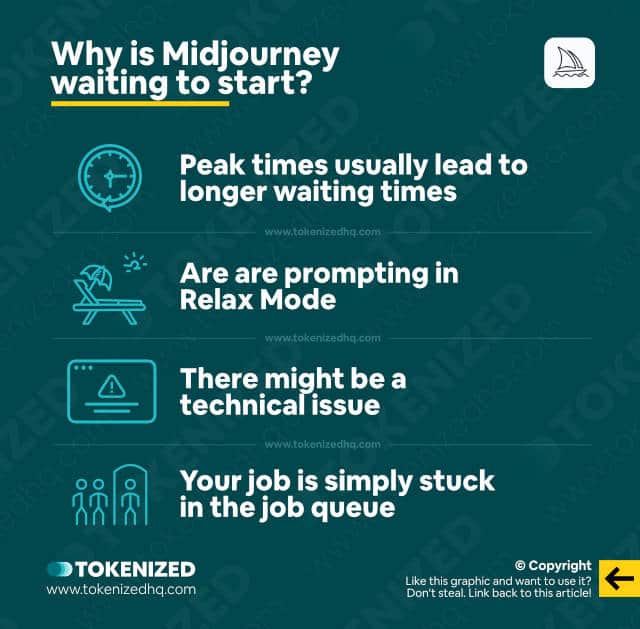 Why is Midjourney waiting to start?

Peak times usually lead to longer waiting times

www.tokenizedhq.com

Are are prompting in Relax Mode

www.tokenizedhq.com

There might be a technical issue

www.tokenizedhq.com

Your job is simply stuck in the job queue

TOKENIZED
www.tokenizedhq.com

© Copyright
Like this graphic and want to use it? Don't steal. Link back to this article!