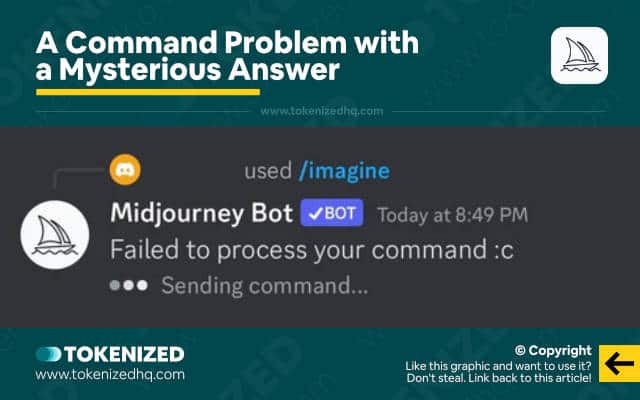 A Command Problem with a Mysterious Answer

www.tokenizedhq.com

used /imagine

Midjourney Bot ✓BOT Today at 8:49 PM

Failed to process your command :c

Sending command...

TOKENIZED
www.tokenizedhq.com

© Copyright
Like this graphic and want to use it? Don't steal. Link back to this article!