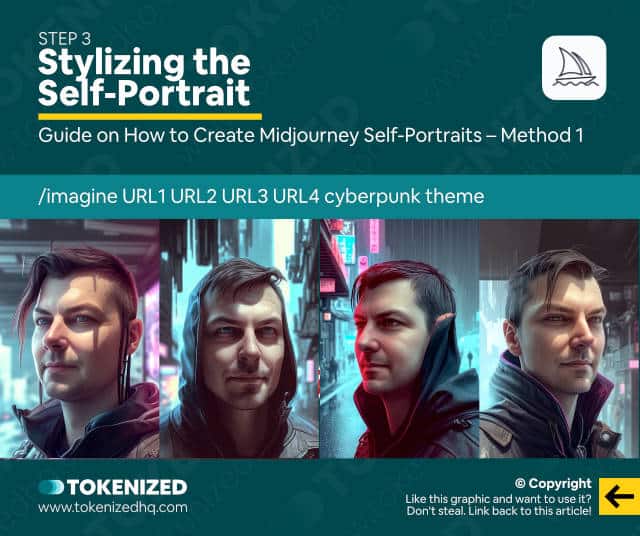 STEP 3
Stylizing the Self-Portrait

Guide on How to Create Midjourney Self-Portraits – Method 1

/imagine URL1 URL2 URL3 URL4 cyberpunk theme

TOKENIZED
www.tokenizedhq.com

© Copyright
Like this graphic and want to use it?
Don't steal. Link back to this article!