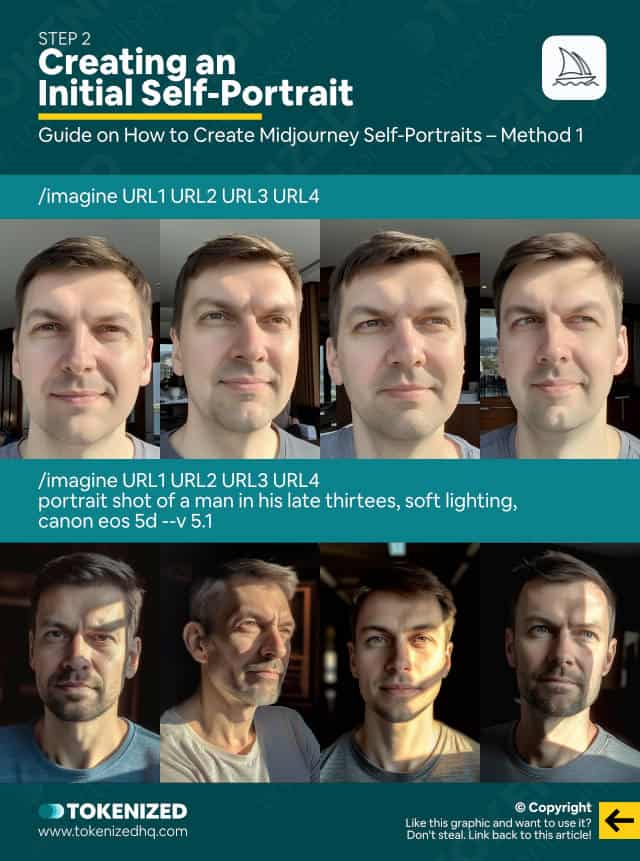 STEP 2
Creating an Initial Self-Portrait

Guide on How to Create Midjourney Self-Portraits – Method 1

/imagine URL1 URL2 URL3 URL4

/imagine URL1 URL2 URL3 URL4
portrait shot of a man in his late thirtees, soft lighting, canon eos 5d --v 5.1

TOKENIZED
www.tokenizedhq.com

© Copyright
Like this graphic and want to use it?
Don't steal. Link back to this article!