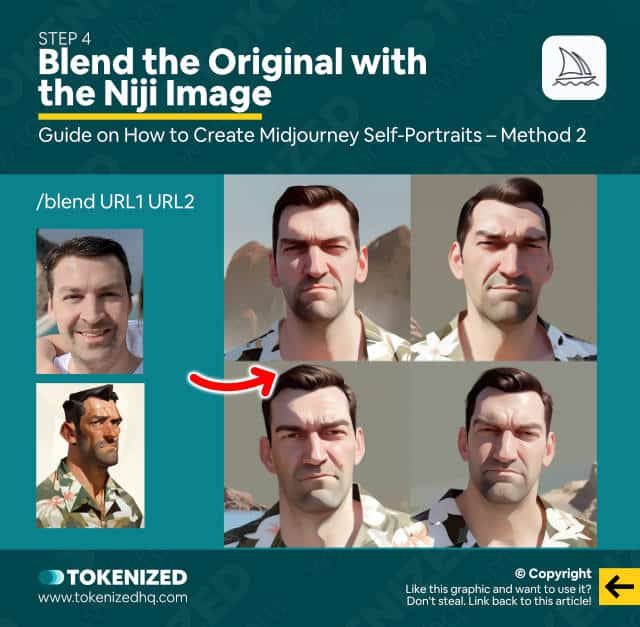 STEP 4
Blend the Original with the Niji Image
Guide on How to Create Midjourney Self-Portraits – Method 2

/blend URL1 URL2

TOKENIZED
www.tokenizedhq.com

© Copyright
Like this graphic and want to use it?
Don't steal. Link back to this article!