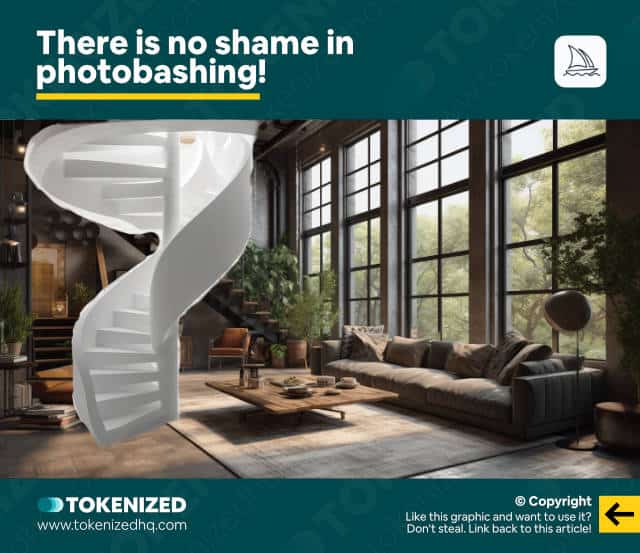 There is no shame in photobashing!

TOKENIZED
www.tokenizedhq.com

© Copyright
Like this graphic and want to use it?
Don't steal. Link back to this article!