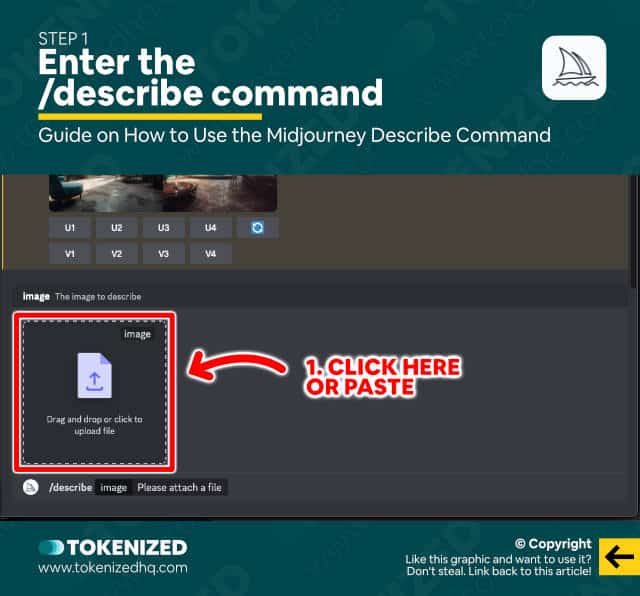 STEP 1
Enter the /describe command

Guide on How to Use the Midjourney Describe Command

U1 U2 U3 U4

V1 V2 V3 V4

image The image to describe

image

Drag and drop or click to upload file

1. CLICK HERE OR PASTE

/describe image Please attach a file

TOKENIZED
www.tokenizedhq.com

© Copyright
Like this graphic and want to use it?
Don't steal. Link back to this article!