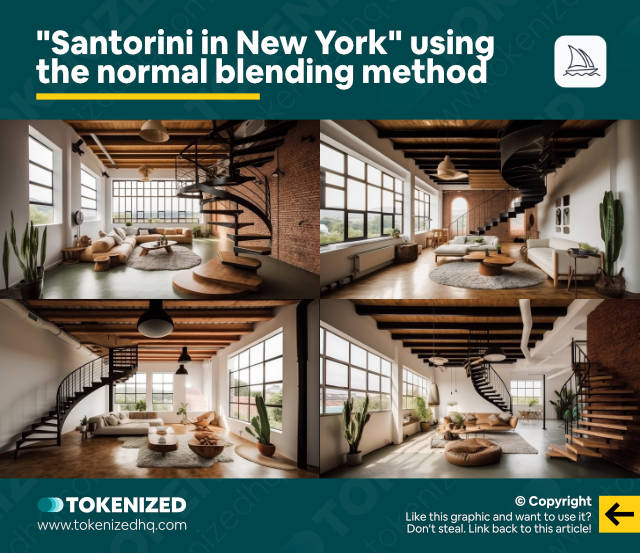 "Santorini in New York" using the normal blending method

TOKENIZED
www.tokenizedhq.com

© Copyright
Like this graphic and want to use it? Don't steal. Link back to this article!