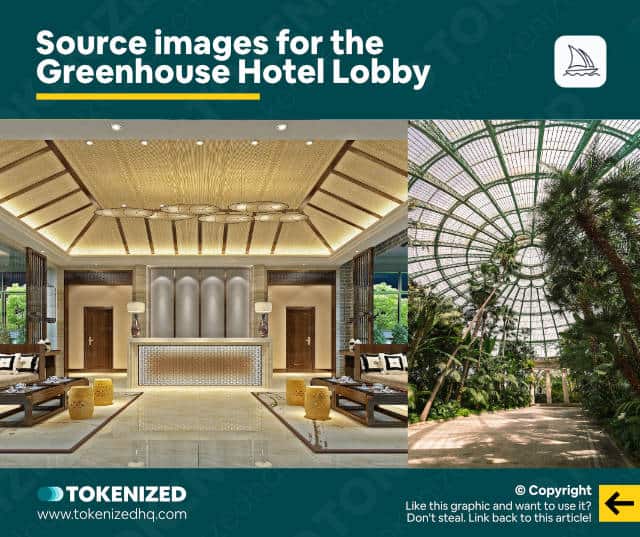 Source images for the Greenhouse Hotel Lobby

TOKENIZED
www.tokenizedhq.com

© Copyright
Like this graphic and want to use it?
Don't steal. Link back to this article!