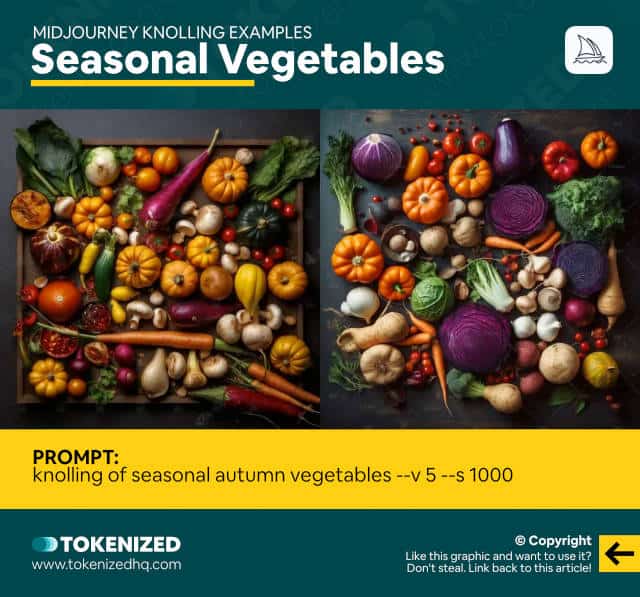 MIDJOURNEY KNOLLING EXAMPLES

Seasonal Vegetables

PROMPT:
knolling of seasonal autumn vegetables --v 5 --s 1000

TOKENIZED
www.tokenizedhq.com

© Copyright
Like this graphic and want to use it?
Don't steal. Link back to this article!