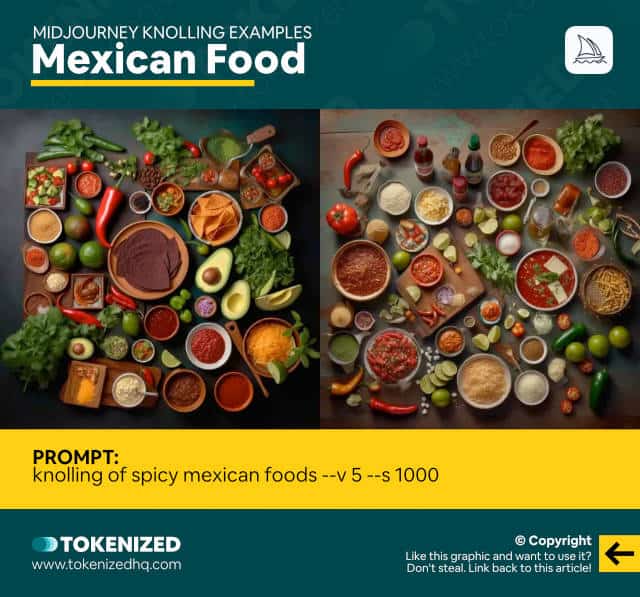 MIDJOURNEY KNOLLING EXAMPLES
Mexican Food

PROMPT:
knolling of spicy mexican foods --v 5 --s 1000

TOKENIZED
www.tokenizedhq.com

© Copyright
Like this graphic and want to use it?
Don't steal. Link back to this article!