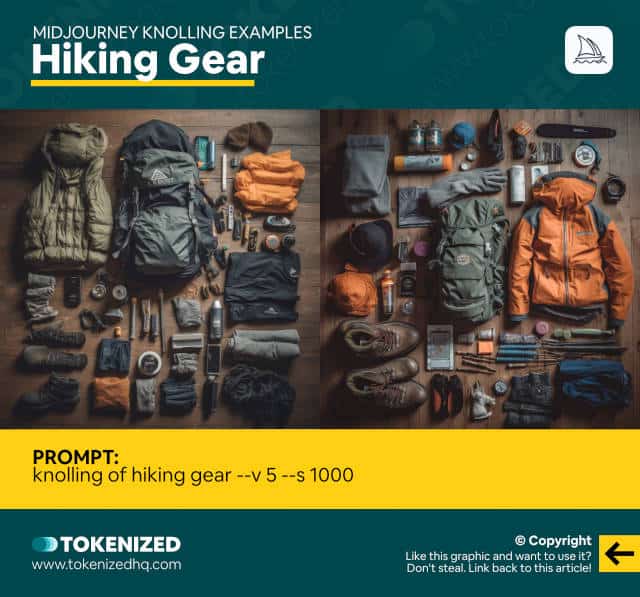 MIDJOURNEY KNOLLING EXAMPLES
Hiking Gear

PROMPT:
knolling of hiking gear --v 5 --s 1000

TOKENIZED
www.tokenizedhq.com

© Copyright
Like this graphic and want to use it?
Don't steal. Link back to this article!