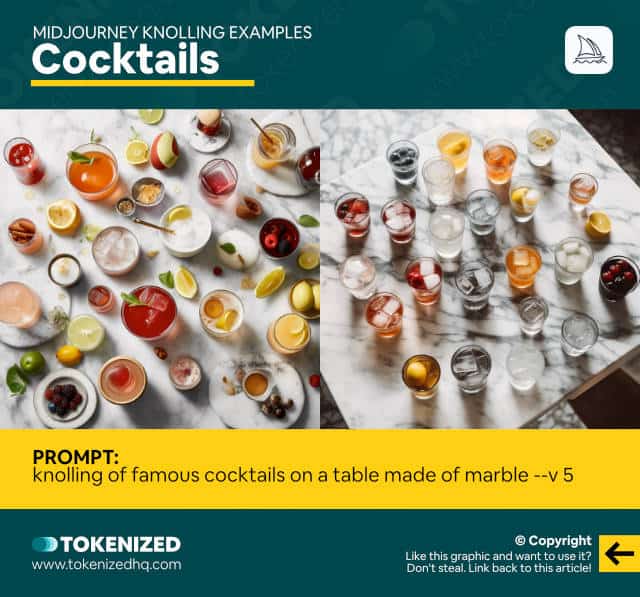 MIDJOURNEY KNOLLING EXAMPLES
Cocktails

PROMPT:
knolling of famous cocktails on a table made of marble --v 5

TOKENIZED
www.tokenizedhq.com

© Copyright
Like this graphic and want to use it?
Don't steal. Link back to this article!