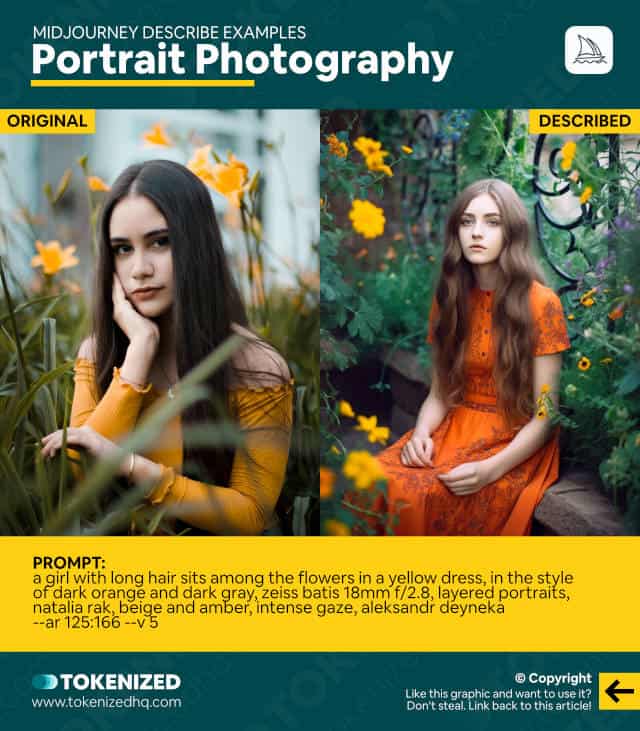 MIDJOURNEY DESCRIBE EXAMPLES
Portrait Photography

ORIGINAL

DESCRIBED

PROMPT:
a girl with long hair sits among the flowers in a yellow dress, in the style of dark orange and dark gray, zeiss batis 18mm f/2.8, layered portraits, natalia rak, beige and amber, intense gaze, aleksandr deyneka --ar 125:166 --v 5

TOKENIZED
www.tokenizedhq.com

© Copyright
Like this graphic and want to use it?
Don't steal. Link back to this article!