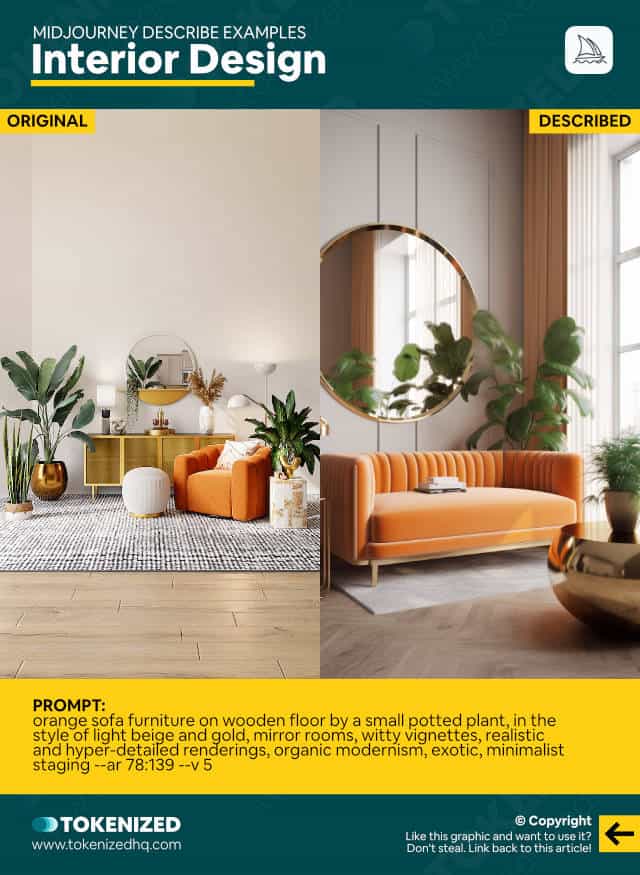 MIDJOURNEY DESCRIBE EXAMPLES

Interior Design

ORIGINAL

DESCRIBED

PROMPT:
orange sofa furniture on wooden floor by a small potted plant, in the style of light beige and gold, mirror rooms, witty vignettes, realistic and hyper-detailed renderings, organic modernism, exotic, minimalist staging --ar 78:139 --v 5

TOKENIZED
www.tokenizedhq.com

© Copyright
Like this graphic and want to use it?
Don't steal. Link back to this article!