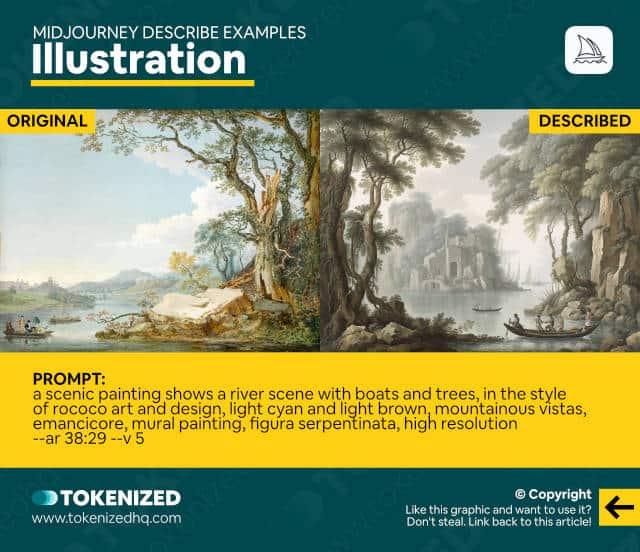 MIDJOURNEY DESCRIBE EXAMPLES
Illustration

ORIGINAL

DESCRIBED

PROMPT:
a scenic painting shows a river scene with boats and trees, in the style of rococo art and design, light cyan and light brown, mountainous vistas, emancicore, mural painting, figura serpentinata, high resolution --ar 38:29 --v 5

TOKENIZED
www.tokenizedhq.com

© Copyright
Like this graphic and want to use it? Don't steal. Link back to this article!