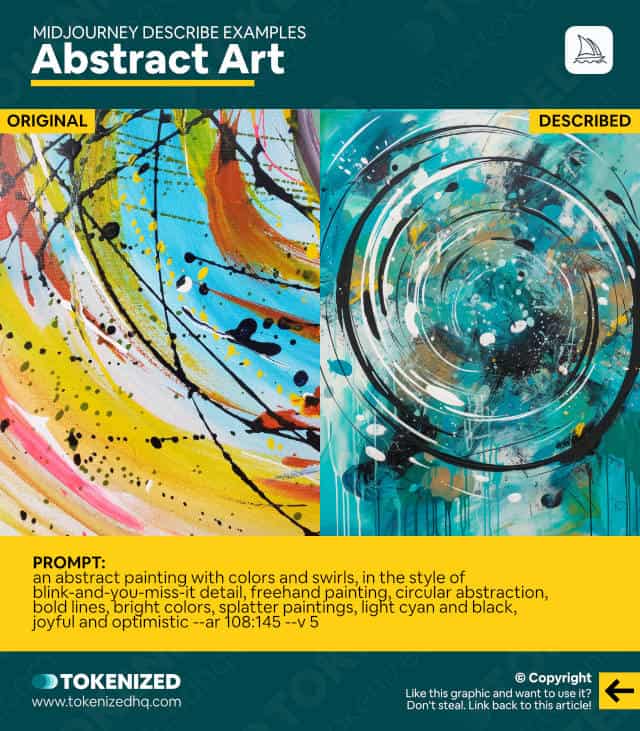 MIDJOURNEY DESCRIBE EXAMPLES
Abstract Art

ORIGINAL

DESCRIBED

PROMPT:
an abstract painting with colors and swirls, in the style of blink-and-you-miss-it detail, freehand painting, circular abstraction, bold lines, bright colors, splatter paintings, light cyan and black, joyful and optimistic --ar 108:145 --v 5

TOKENIZED
www.tokenizedhq.com

© Copyright
Like this graphic and want to use it?
Don't steal. Link back to this article!