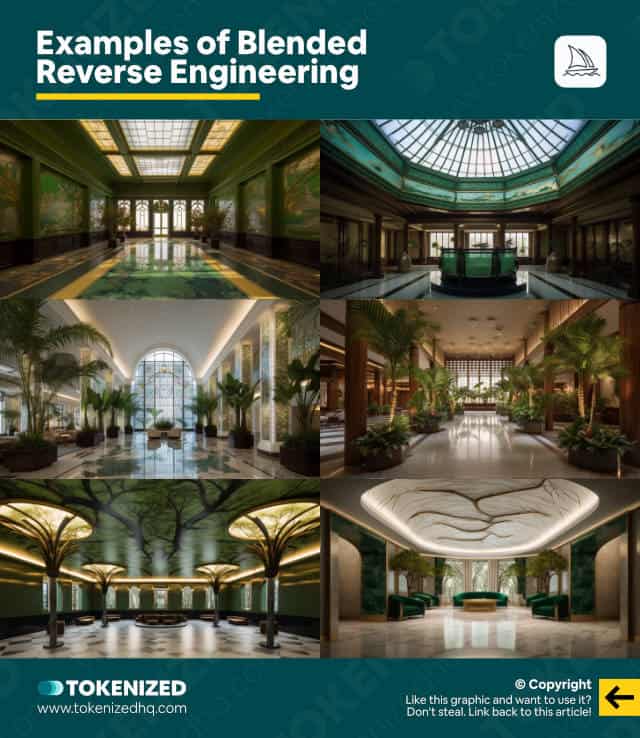 Examples of Blended Reverse Engineering

TOKENIZED
www.tokenizedhq.com

© Copyright
Like this graphic and want to use it?
Don't steal. Link back to this article!