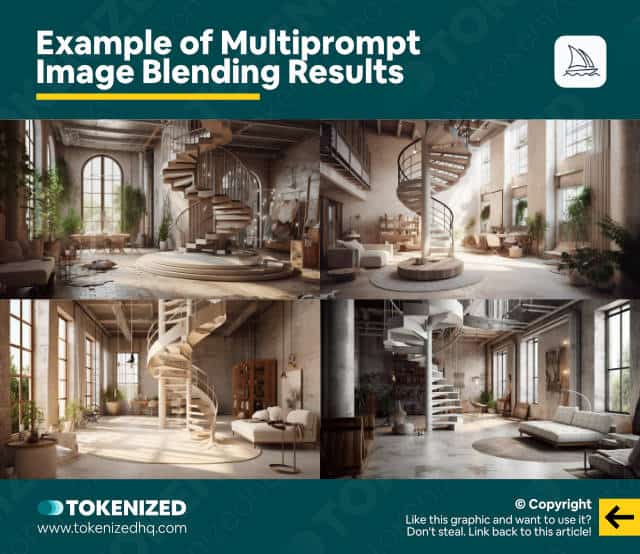 Example of Multiprompt Image Blending Results

TOKENIZED
www.tokenizedhq.com

© Copyright
Like this graphic and want to use it?
Don't steal. Link back to this article!