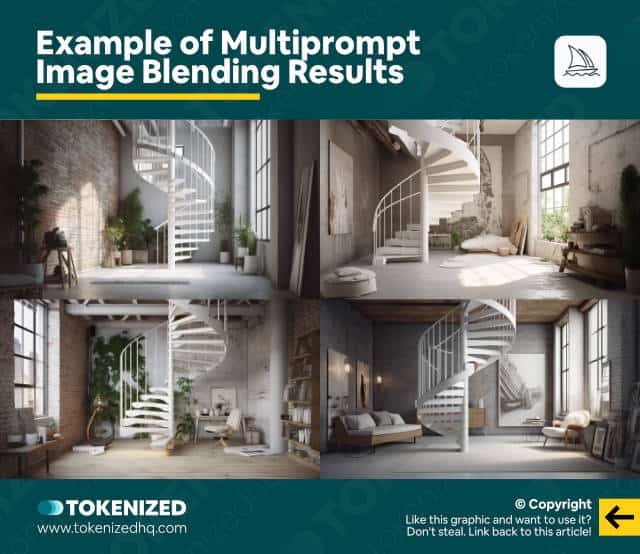 Example of Multiprompt Image Blending Results

TOKENIZED
www.tokenizedhq.com

© Copyright
Like this graphic and want to use it?
Don't steal. Link back to this article!