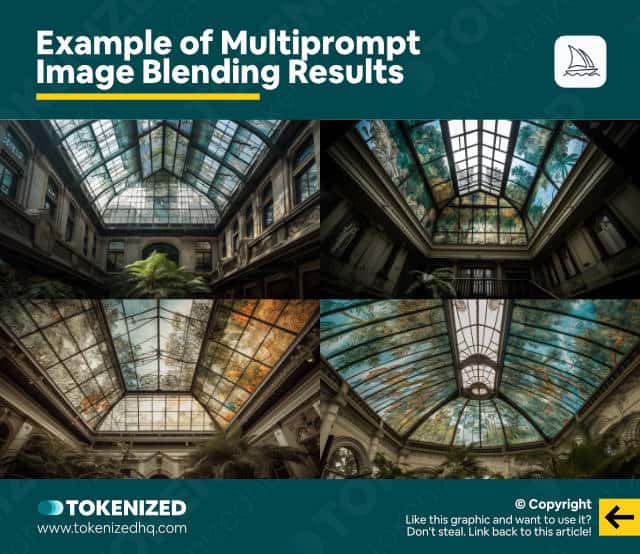 Example of Multiprompt Image Blending Results

TOKENIZED
www.tokenizedhq.com

© Copyright
Like this graphic and want to use it? Don't steal. Link back to this article!