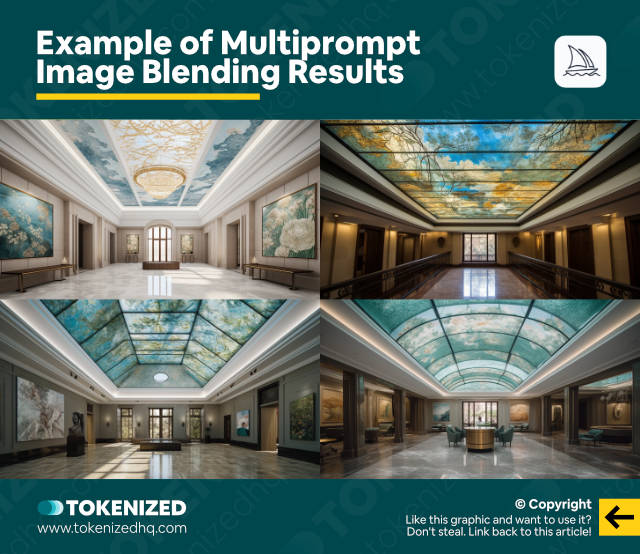 Example of Multiprompt Image Blending Results

TOKENIZED
www.tokenizedhq.com

© Copyright
Like this graphic and want to use it?
Don't steal. Link back to this article!