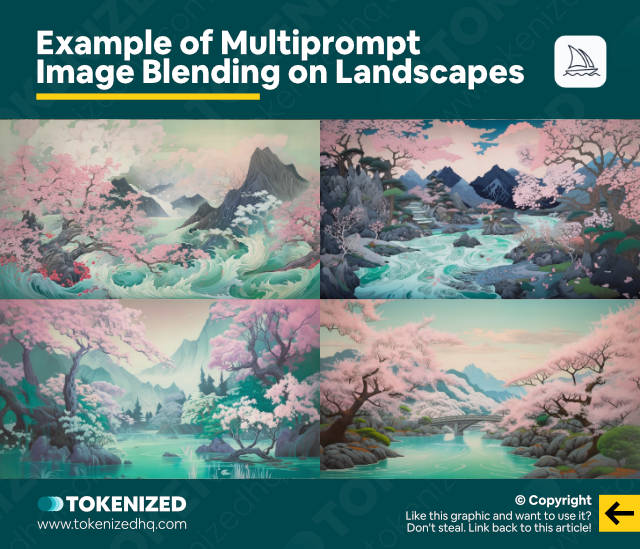 Example of Multiprompt Image Blending on Landscapes

TOKENIZED
www.tokenizedhq.com

© Copyright
Like this graphic and want to use it?
Don't steal. Link back to this article!