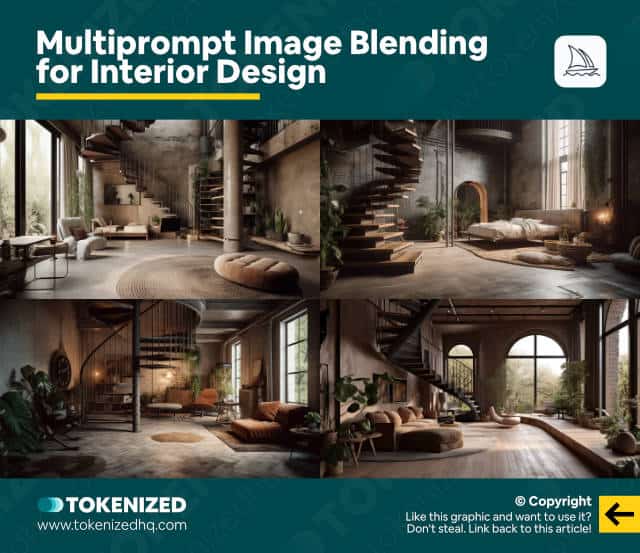 Multiprompt Image Blending for Interior Design

TOKENIZED
www.tokenizedhq.com

© Copyright
Like this graphic and want to use it? Don't steal. Link back to this article!