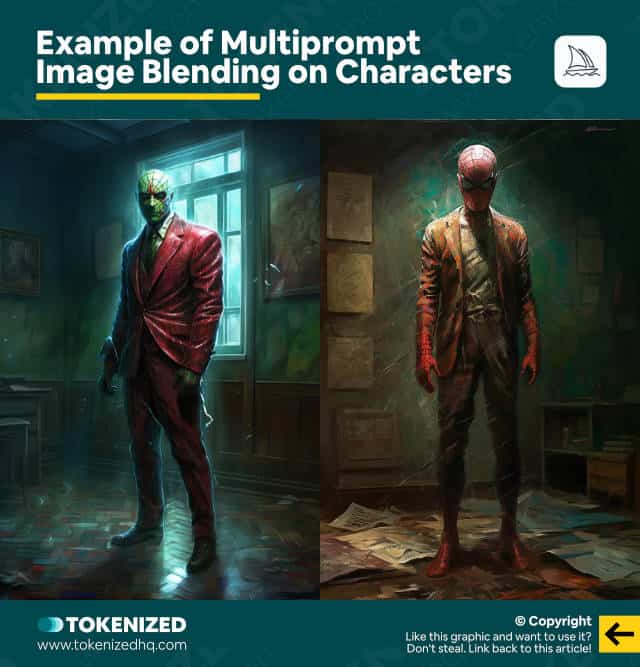 Example of Multiprompt Image Blending on Characters

TOKENIZED
www.tokenizedhq.com

© Copyright
Like this graphic and want to use it? Don't steal. Link back to this article!