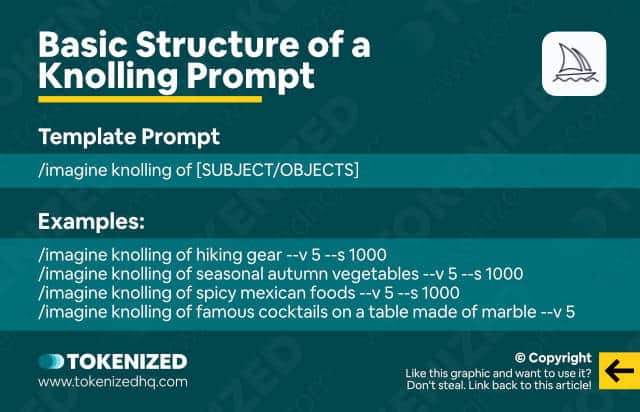 Basic Structure of a Knolling Prompt

Template Prompt

/imagine knolling of [SUBJECT/OBJECTS]

Examples:

/imagine knolling of hiking gear --v 5 --s 1000
/imagine knolling of seasonal autumn vegetables --v 5 --s 1000
/imagine knolling of spicy mexican foods --v 5 --s 1000
/imagine knolling of famous cocktails on a table made of marble --v 5

TOKENIZED
www.tokenizedhq.com

© Copyright
Like this graphic and want to use it?
Don't steal. Link back to this article!