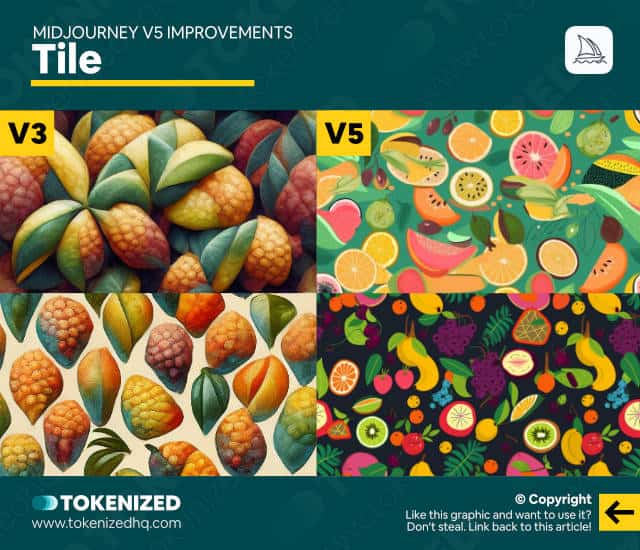 MIDJOURNEY V5 IMPROVEMENTS
Tile

V3

V5

TOKENIZED
www.tokenizedhq.com

© Copyright
Like this graphic and want to use it?
Don't steal. Link back to this article!