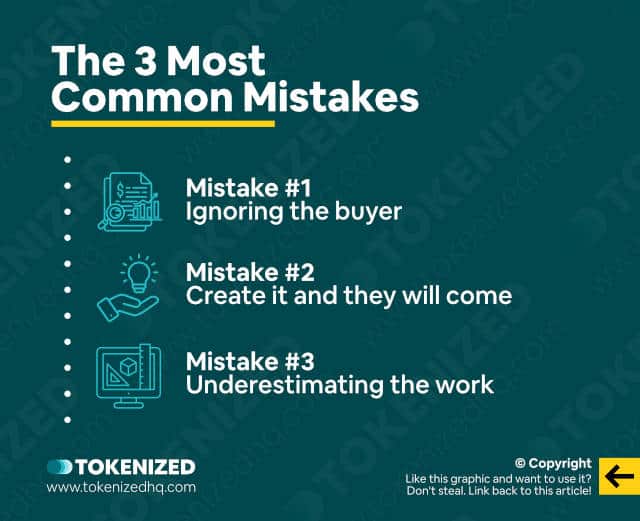 The 3 Most Common Mistakes

Mistake #1
Ignoring the buyer

Mistake #2
Create it and they will come

Mistake #3
Underestimating the work

TOKENIZED
www.tokenizedhq.com

© Copyright
Like this graphic and want to use it?
Don't steal. Link back to this article!