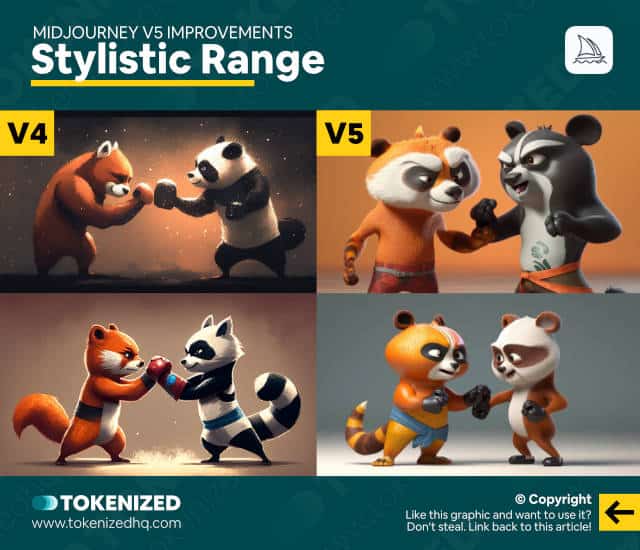 MIDJOURNEY V5 IMPROVEMENTS

Stylistic Range

V4

V5

TOKENIZED

www.tokenizedhq.com

© Copyright

Like this graphic and want to use it? Don't steal. Link back to this article!