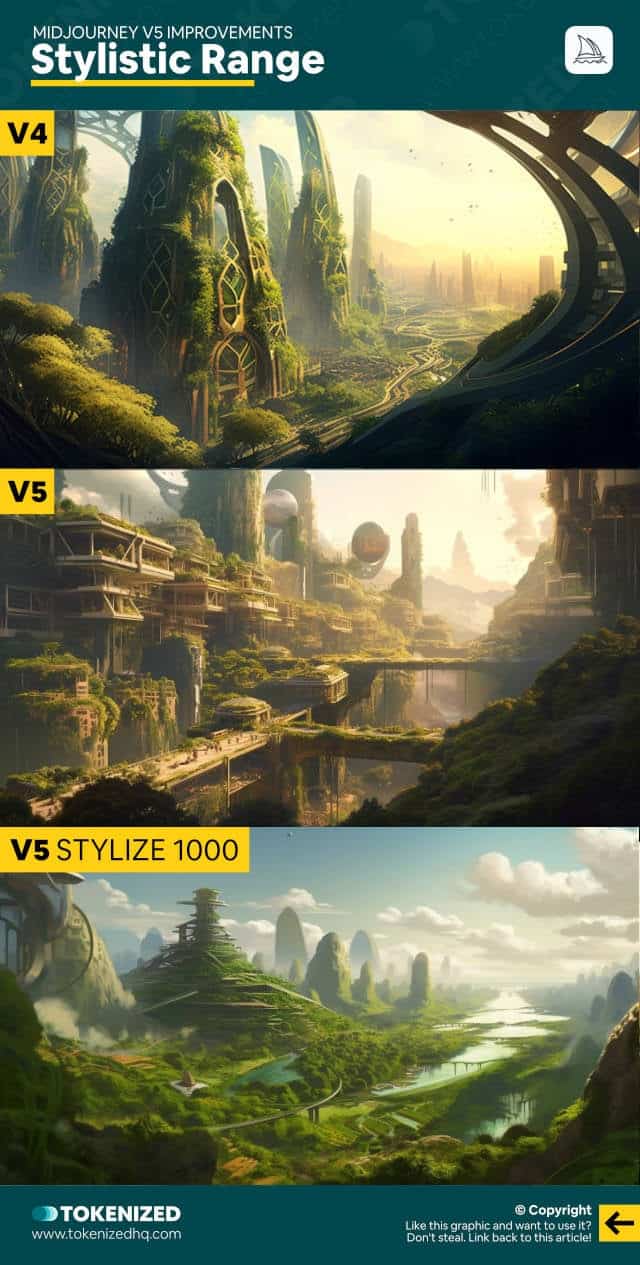 MIDJOURNEY V5 IMPROVEMENTS
Stylistic Range

V4

V5

V5 STYLIZE 1000

TOKENIZED
www.tokenizedhq.com

© Copyright
Like this graphic and want to use it?
Don't steal. Link back to this article!