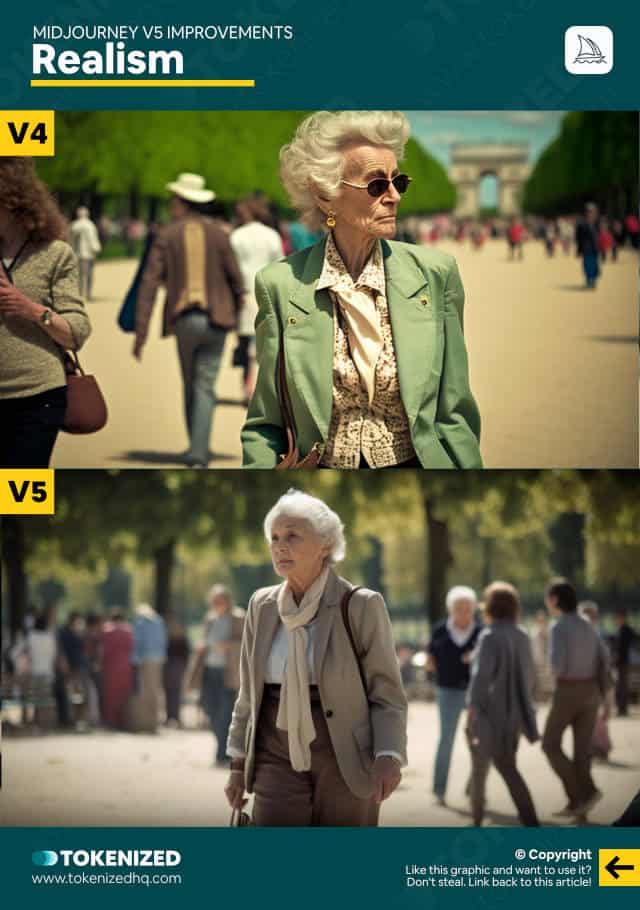 MIDJOURNEY V5 IMPROVEMENTS
Realism

V4

V5

TOKENIZED
www.tokenizedhq.com

© Copyright
Like this graphic and want to use it? Don't steal. Link back to this article!