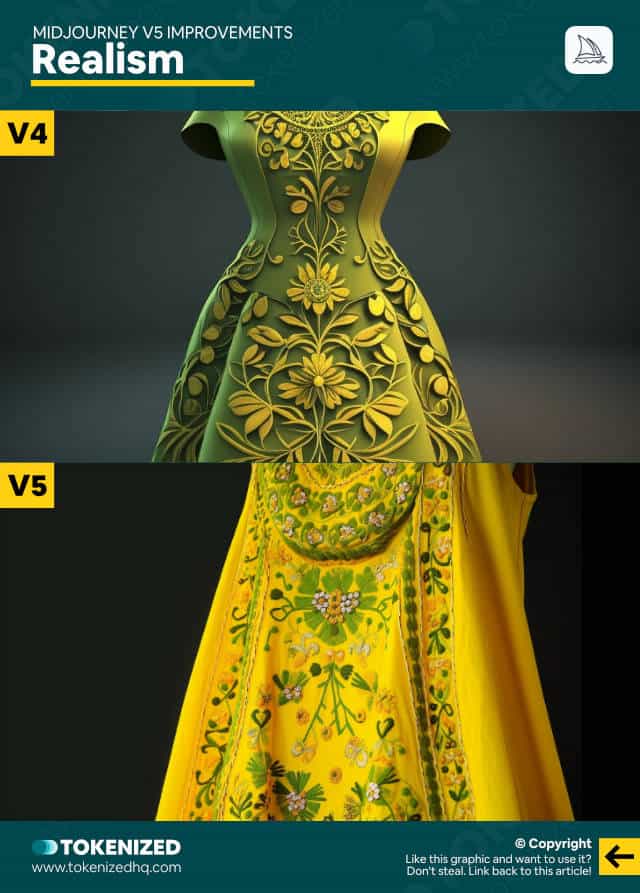 MIDJOURNEY V5 IMPROVEMENTS
Realism

V4

V5

TOKENIZED
www.tokenizedhq.com

© Copyright
Like this graphic and want to use it?
Don't steal. Link back to this article!