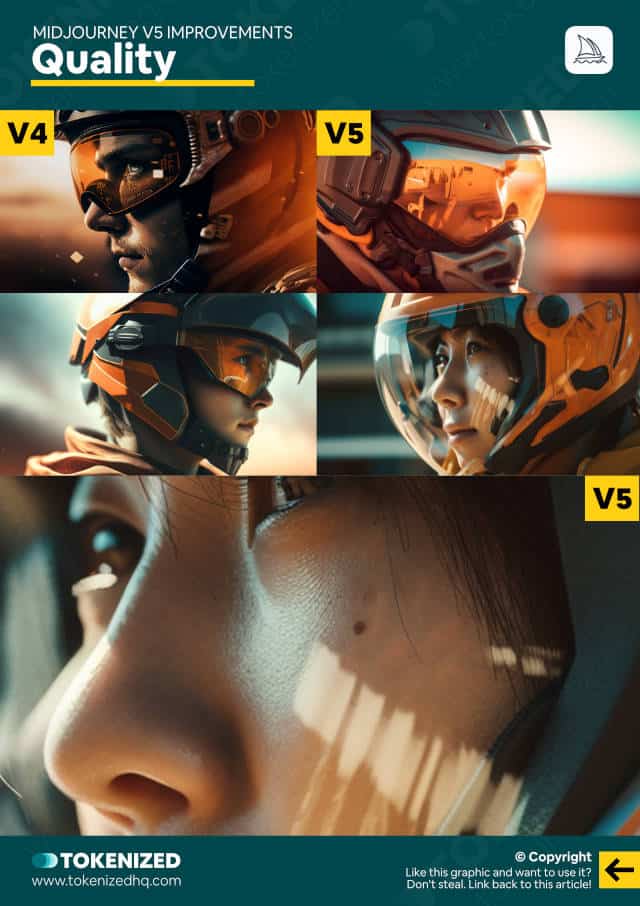 MIDJOURNEY V5 IMPROVEMENTS
Quality

V4

V5

V5

TOKENIZED
www.tokenizedhq.com

© Copyright
Like this graphic and want to use it?
Don't steal. Link back to this article!