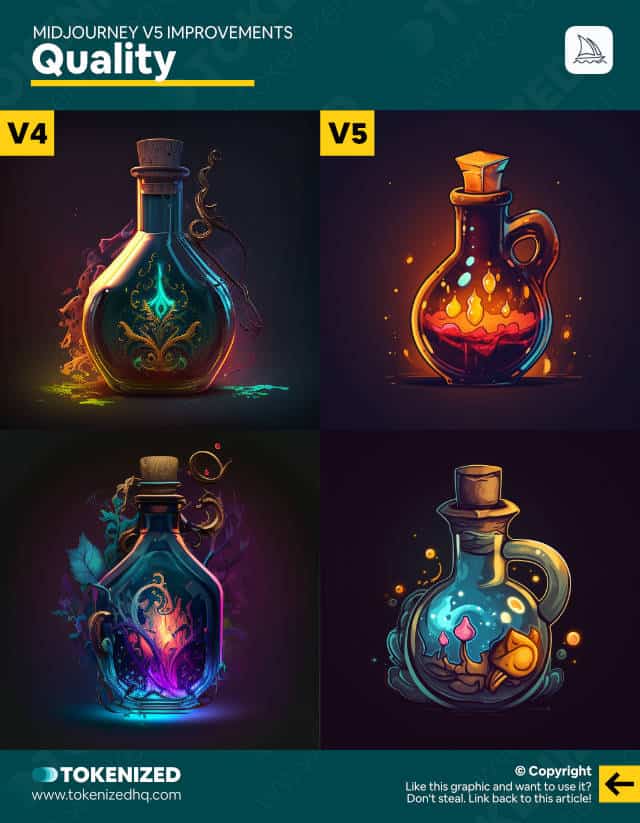 MIDJOURNEY V5 IMPROVEMENTS
Quality

V4

V5

TOKENIZED
www.tokenizedhq.com

© Copyright
Like this graphic and want to use it? Don't steal. Link back to this article!