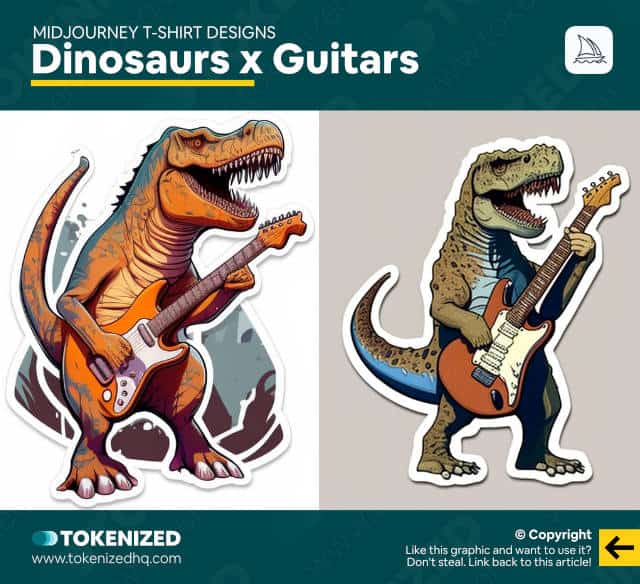 MIDJOURNEY T-SHIRT DESIGNS
Dinosaurs x Guitars

TOKENIZED
www.tokenizedhq.com

© Copyright
Like this graphic and want to use it?
Don't steal. Link back to this article!