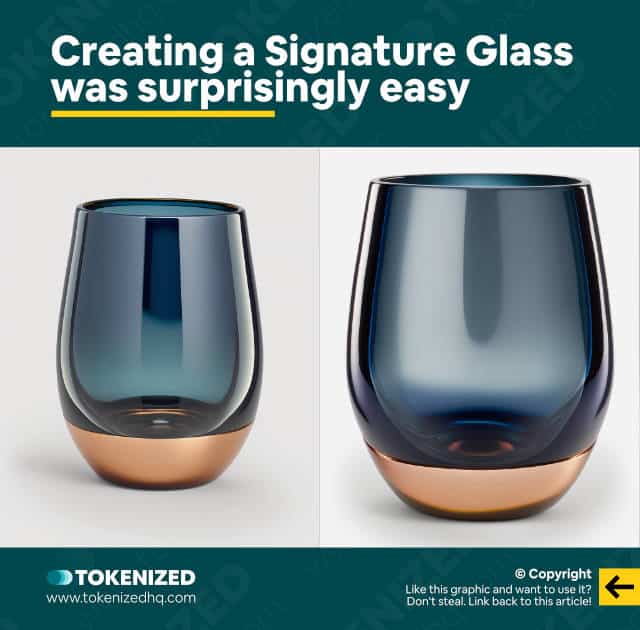 Creating a Signature Glass was surprisingly easy

TOKENIZED
www.tokenizedhq.com

© Copyright
Like this graphic and want to use it?
Don't steal. Link back to this article!